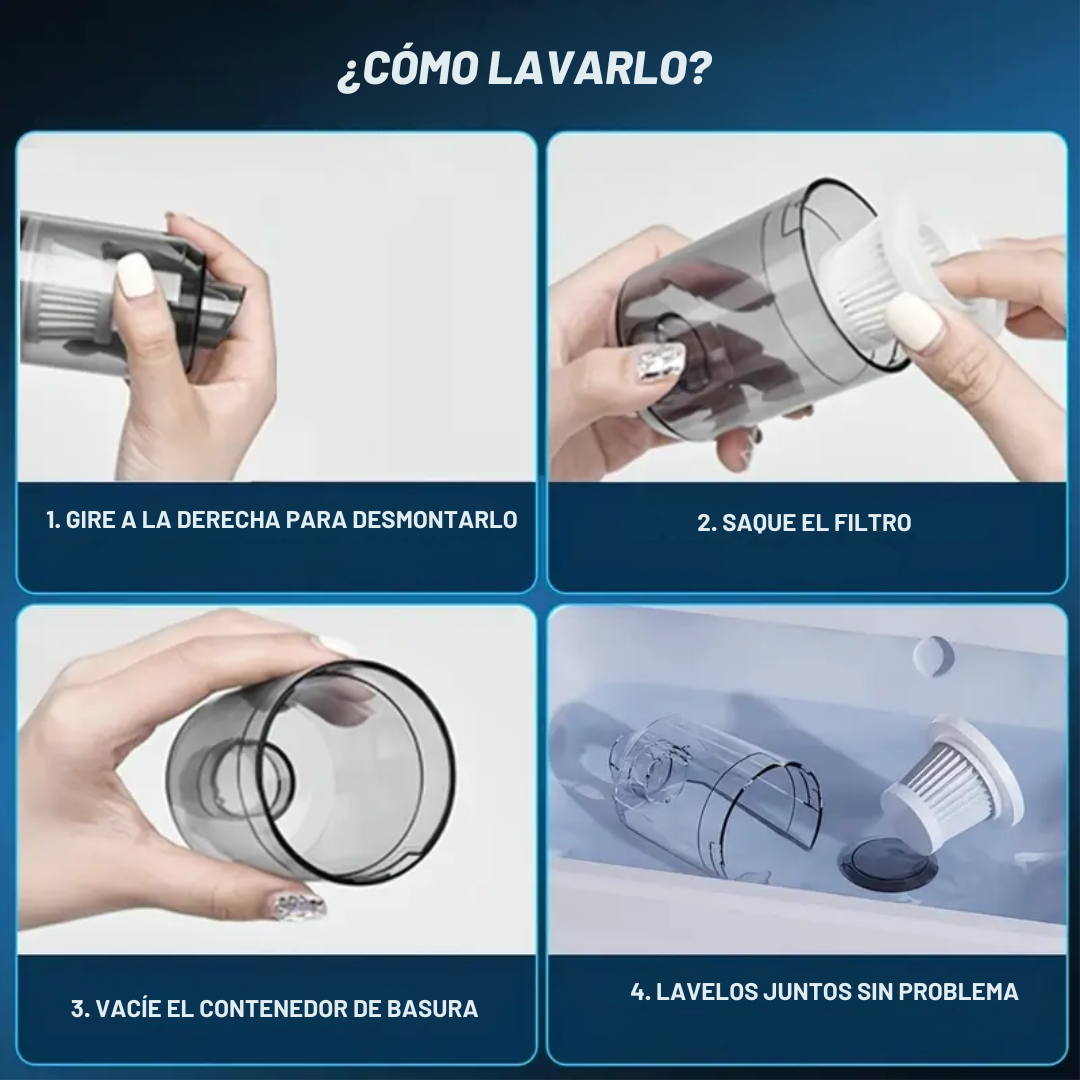 ¿CÓMO LAVARLO?

1. GIRE A LA DERECHA PARA DESMONTARLO

2. SAQUE EL FILTRO

3. VACÍE EL CONTENEDOR DE BASURA

4. LAVELOS JUNTOS SIN PROBLEMA